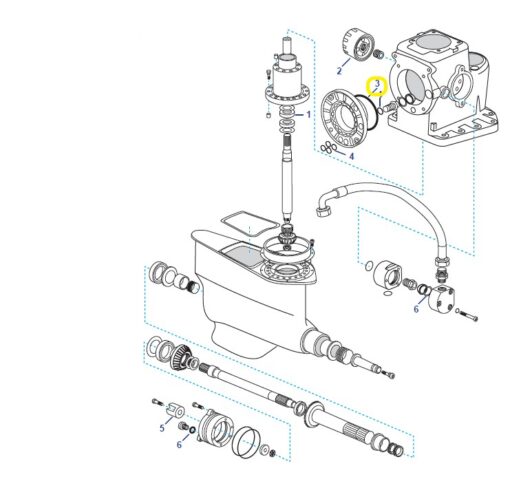 2
3
1
4
6
5
6