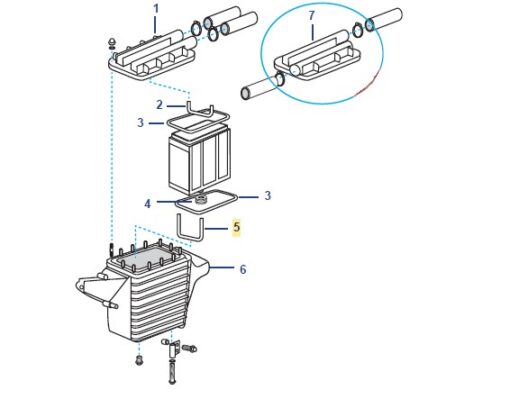 1
7
2
3
3
4
5
6