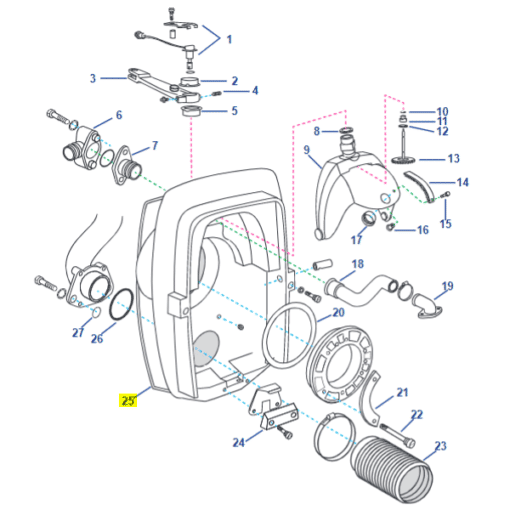 1
2
3
4
5
6
7
8
9
10
11
12
13
14
15
16
17
18
19
20
21
22
23
24
25
26
27