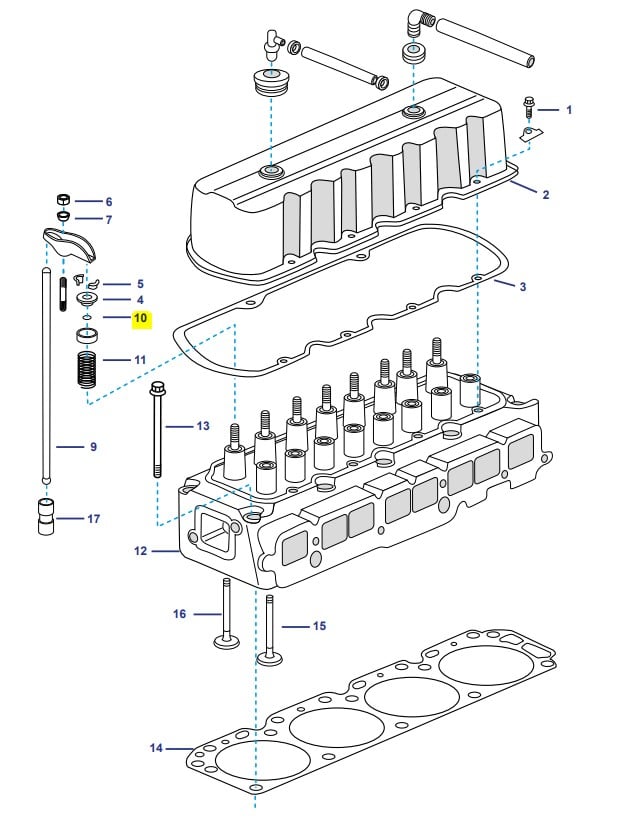 1
2
6
7
3
5
4
10
11
13
9
17
12
16
15
14