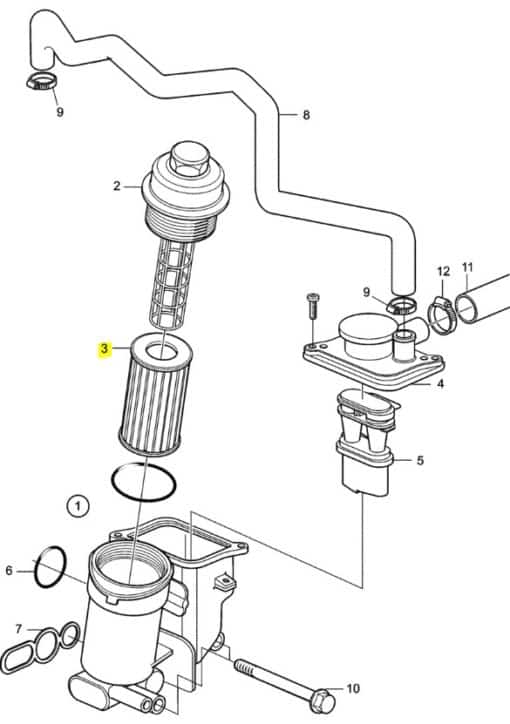 9
8
2
12
11
9
3
4
5
1
6
7
10