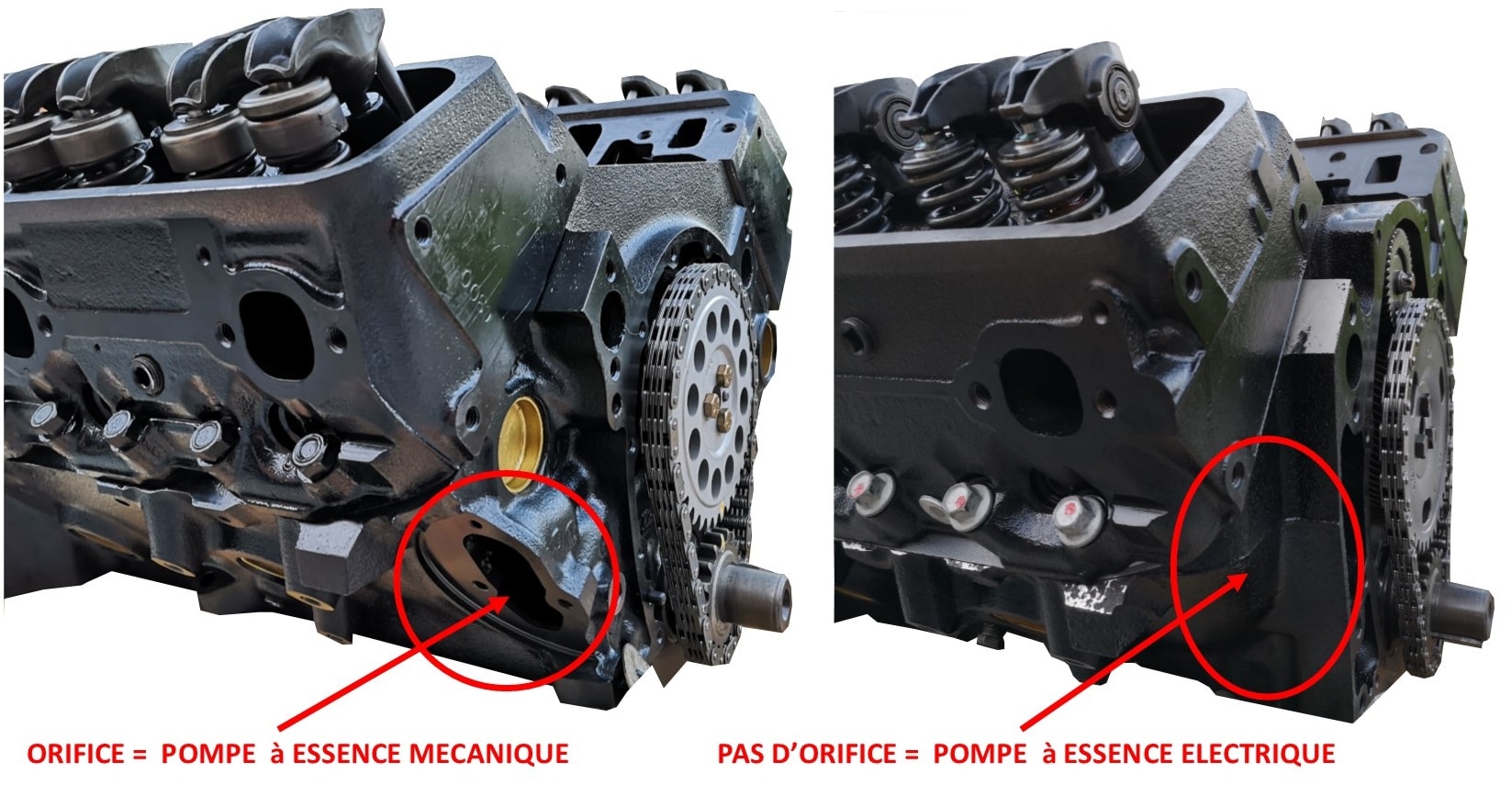 ORIFICE = POMPE à ESSENCE MECANIQUE

PAS D'ORIFICE = POMPE à ESSENCE ELECTRIQUE